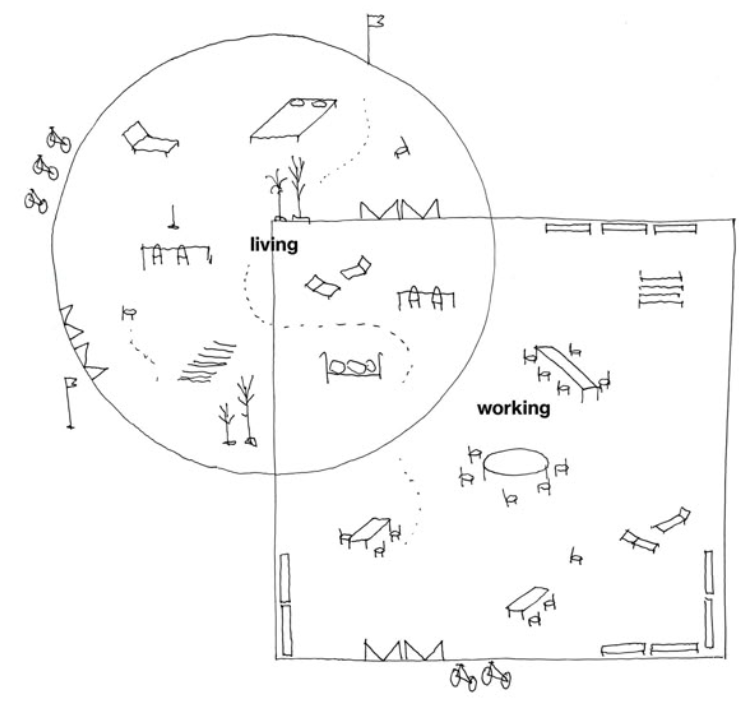 living

working